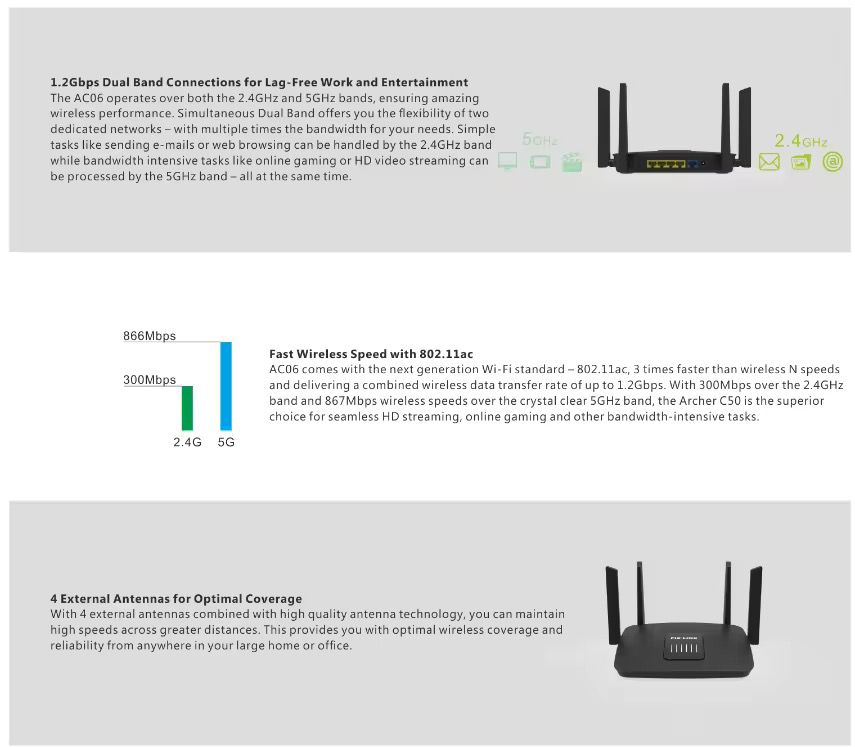 1.2Gbps Dual Band Connections for Lag-Free Work and Entertainment
The AC06 operates over both the 2.4GHz and 5GHz bands, ensuring amazing wireless performance. Simultaneous Dual Band offers you the flexibility of two dedicated networks – with multiple times the bandwidth for your needs. Simple tasks like sending e-mails or web browsing can be handled by the 2.4GHz band while bandwidth intensive tasks like online gaming or HD video streaming can be processed by the 5GHz band – all at the same time.

5GHz

2.4GHz

866Mbps

300Mbps

2.4G 5G

Fast Wireless Speed with 802.11ac
AC06 comes with the next generation Wi-Fi standard – 802.11ac, 3 times faster than wireless N speeds and delivering a combined wireless data transfer rate of up to 1.2Gbps. With 300Mbps over the 2.4GHz band and 867Mbps wireless speeds over the crystal clear 5GHz band, the Archer C50 is the superior choice for seamless HD streaming, online gaming and other bandwidth-intensive tasks.

4 External Antennas for Optimal Coverage
With 4 external antennas combined with high quality antenna technology, you can maintain high speeds across greater distances. This provides you with optimal wireless coverage and reliability from anywhere in your large home or office.

PIX-LINK